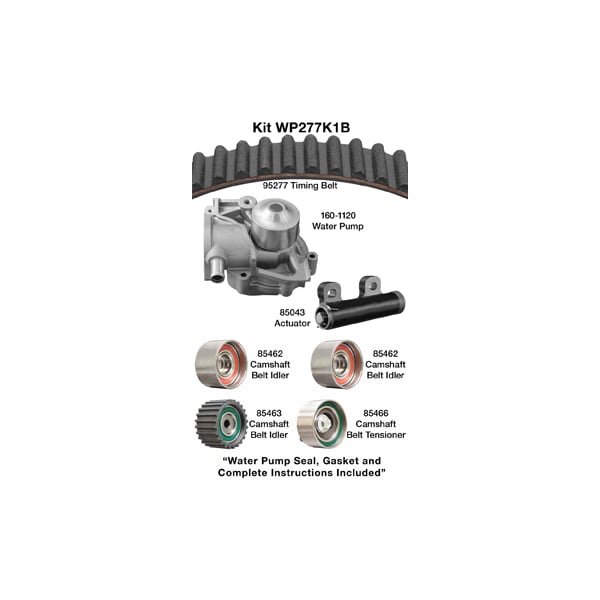 Kit WP277K1B

95277 Timing Belt

160-1120
Water Pump

85043
Actuator

85462
Camshaft
Belt Idler

85462
Camshaft
Belt Idler

85463
Camshaft
Belt Idler

85466
Camshaft
Belt Tensioner

"Water Pump Seal, Gasket and Complete Instructions Included"